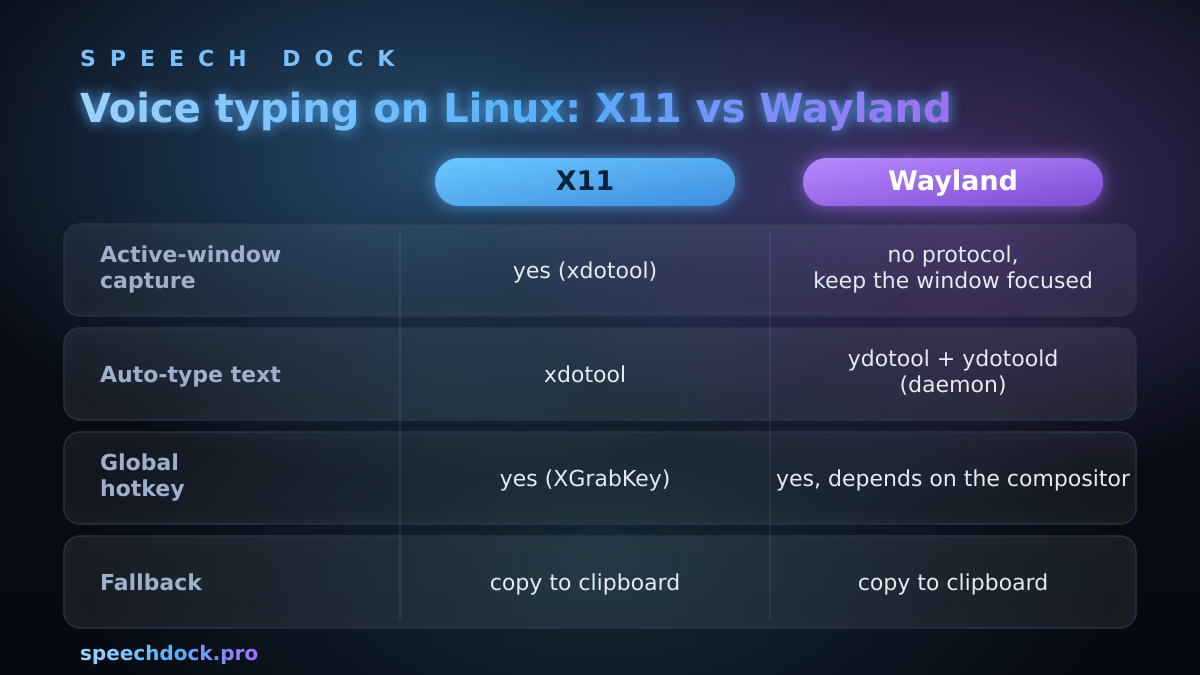 SPEECH DOCK

Voice typing on Linux: X11 vs Wayland

| | X11 | Wayland |
|---|---|---|
| Active-window capture | yes (xdotool) | no protocol, keep the window focused |
| Auto-type text | xdotool | ydotool + ydotoold (daemon) |
| Global hotkey | yes (XGrabKey) | yes, depends on the compositor |
| Fallback | copy to clipboard | copy to clipboard |

speechdock.pro